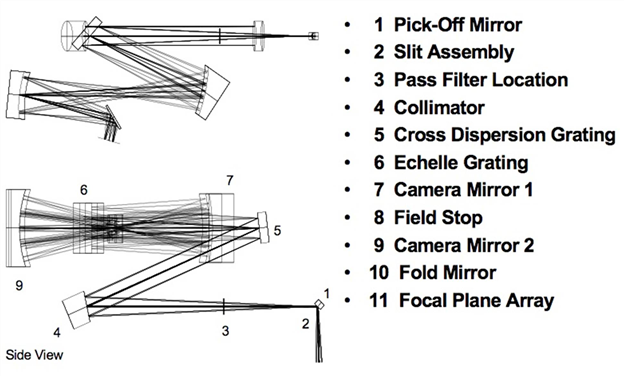 6

7

5

9

1

4

3

2

Side View

- 1 Pick-Off Mirror
- 2 Slit Assembly
- 3 Pass Filter Location
- 4 Collimator
- 5 Cross Dispersion Grating
- 6 Echelle Grating
- 7 Camera Mirror 1
- 8 Field Stop
- 9 Camera Mirror 2
- 10 Fold Mirror
- 11 Focal Plane Array